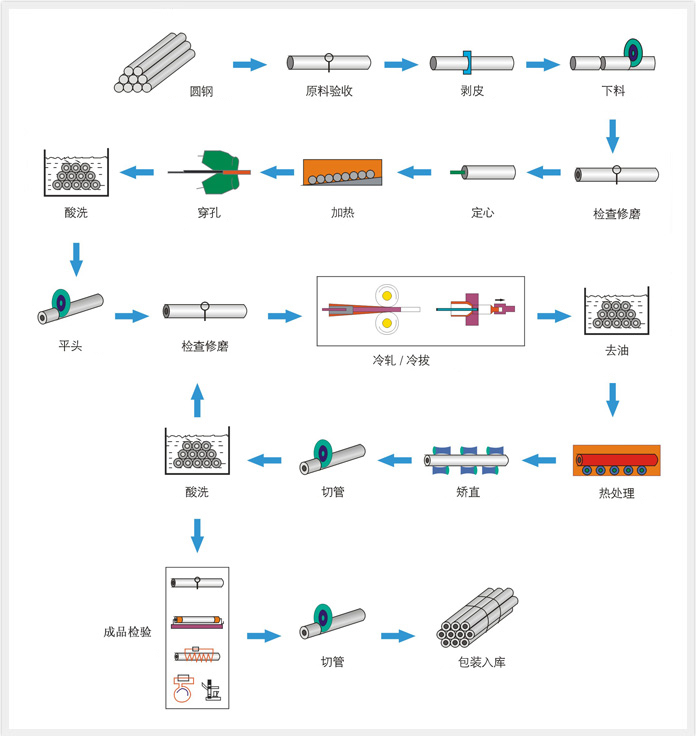 圆钢

原料验收

剥皮

下料

检查修磨

定心

加热

穿孔

酸洗

平头

检查修磨

冷轧 / 冷拔

去油

热处理

矫直

切管

酸洗

成品检验

切管

包装入库